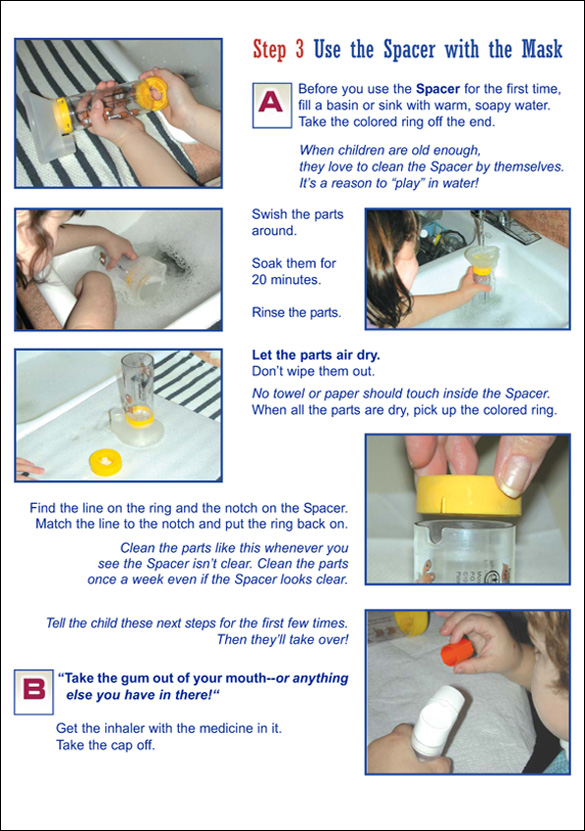 Step 3 Use the Spacer with the Mask

A

Before you use the Spacer for the first time, fill a basin or sink with warm, soapy water. Take the colored ring off the end.

When children are old enough, they love to clean the Spacer by themselves. It's a reason to "play" in water!

Swish the parts around.

Soak them for 20 minutes.

Rinse the parts.

Let the parts air dry.
Don't wipe them out.

No towel or paper should touch inside the Spacer.
When all the parts are dry, pick up the colored ring.

Find the line on the ring and the notch on the Spacer. Match the line to the notch and put the ring back on.

Clean the parts like this whenever you see the Spacer isn't clear. Clean the parts once a week even if the Spacer looks clear.

Tell the child these next steps for the first few times. Then they'll take over!

B

"Take the gum out of your mouth--or anything else you have in there!"

Get the inhaler with the medicine in it. Take the cap off.