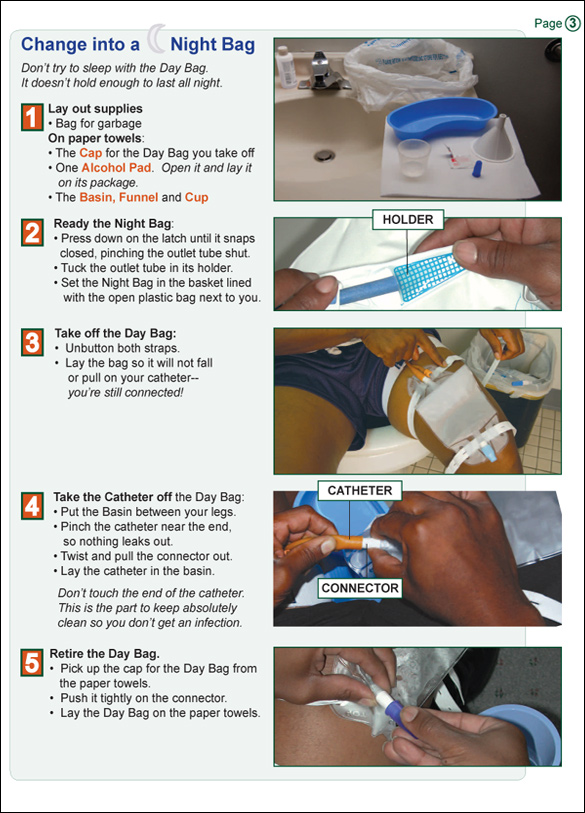 Page 3

Change into a Night Bag

Don't try to sleep with the Day Bag. It doesn't hold enough to last all night.

1 Lay out supplies
• Bag for garbage
On paper towels:
• The Cap for the Day Bag you take off
• One Alcohol Pad. Open it and lay it on its package.
• The Basin, Funnel and Cup

2 Ready the Night Bag:
• Press down on the latch until it snaps closed, pinching the outlet tube shut.
• Tuck the outlet tube in its holder.
• Set the Night Bag in the basket lined with the open plastic bag next to you.

HOLDER

3 Take off the Day Bag:
• Unbutton both straps.
• Lay the bag so it will not fall or pull on your catheter-- you're still connected!

4 Take the Catheter off the Day Bag:
• Put the Basin between your legs.
• Pinch the catheter near the end, so nothing leaks out.
• Twist and pull the connector out.
• Lay the catheter in the basin.

Don't touch the end of the catheter. This is the part to keep absolutely clean so you don't get an infection.

CATHETER

CONNECTOR

5 Retire the Day Bag.
• Pick up the cap for the Day Bag from the paper towels.
• Push it tightly on the connector.
• Lay the Day Bag on the paper towels.