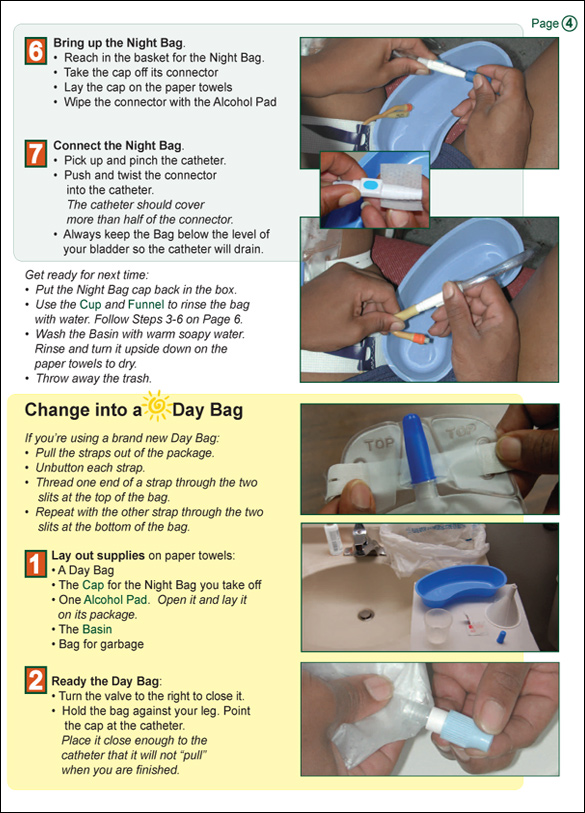 Page 4

6 Bring up the Night Bag.
• Reach in the basket for the Night Bag.
• Take the cap off its connector
• Lay the cap on the paper towels
• Wipe the connector with the Alcohol Pad

7 Connect the Night Bag.
• Pick up and pinch the catheter.
• Push and twist the connector into the catheter.
The catheter should cover more than half of the connector.
• Always keep the Bag below the level of your bladder so the catheter will drain.

Get ready for next time:
• Put the Night Bag cap back in the box.
• Use the Cup and Funnel to rinse the bag with water. Follow Steps 3-6 on Page 6.
• Wash the Basin with warm soapy water. Rinse and turn it upside down on the paper towels to dry.
• Throw away the trash.

Change into a Day Bag

If you're using a brand new Day Bag:
• Pull the straps out of the package.
• Unbutton each strap.
• Thread one end of a strap through the two slits at the top of the bag.
• Repeat with the other strap through the two slits at the bottom of the bag.

TOP TOP

1 Lay out supplies on paper towels:
• A Day Bag
• The Cap for the Night Bag you take off
• One Alcohol Pad. Open it and lay it on its package.
• The Basin
• Bag for garbage

2 Ready the Day Bag:
• Turn the valve to the right to close it.
• Hold the bag against your leg. Point the cap at the catheter.
Place it close enough to the catheter that it will not "pull" when you are finished.