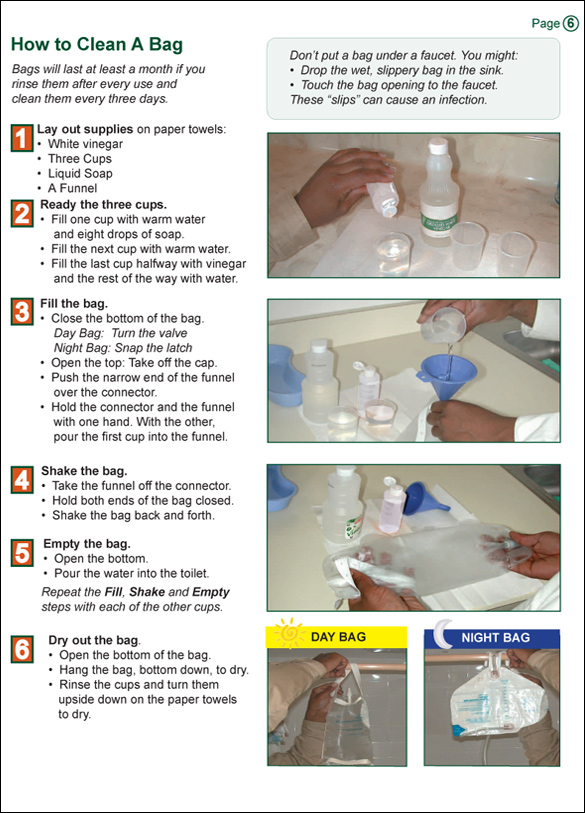 Page 6

How to Clean A Bag

Bags will last at least a month if you rinse them after every use and clean them every three days.

Don't put a bag under a faucet. You might:
• Drop the wet, slippery bag in the sink.
• Touch the bag opening to the faucet.
These "slips" can cause an infection.

1 Lay out supplies on paper towels:
• White vinegar
• Three Cups
• Liquid Soap
• A Funnel

2 Ready the three cups.
• Fill one cup with warm water and eight drops of soap.
• Fill the next cup with warm water.
• Fill the last cup halfway with vinegar and the rest of the way with water.

3 Fill the bag.
• Close the bottom of the bag.
Day Bag: Turn the valve
Night Bag: Snap the latch
• Open the top: Take off the cap.
• Push the narrow end of the funnel over the connector.
• Hold the connector and the funnel with one hand. With the other, pour the first cup into the funnel.

4 Shake the bag.
• Take the funnel off the connector.
• Hold both ends of the bag closed.
• Shake the bag back and forth.

5 Empty the bag.
• Open the bottom.
• Pour the water into the toilet.

Repeat the Fill, Shake and Empty steps with each of the other cups.

6 Dry out the bag.
• Open the bottom of the bag.
• Hang the bag, bottom down, to dry.
• Rinse the cups and turn them upside down on the paper towels to dry.

DAY BAG

NIGHT BAG