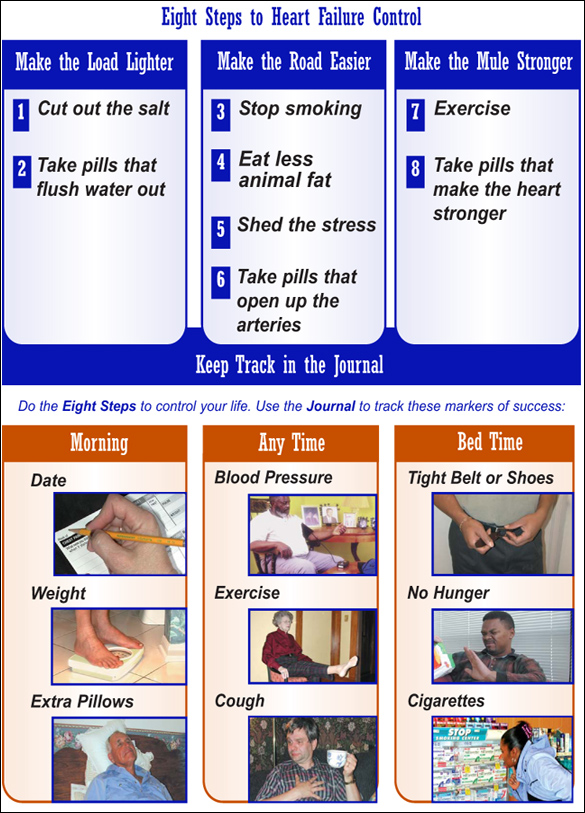 Eight Steps to Heart Failure Control

Make the Load Lighter

1 Cut out the salt

2 Take pills that flush water out

Make the Road Easier

3 Stop smoking

4 Eat less animal fat

5 Shed the stress

6 Take pills that open up the arteries

Make the Mule Stronger

7 Exercise

8 Take pills that make the heart stronger

Keep Track in the Journal

Do the Eight Steps to control your life. Use the Journal to track these markers of success:

Morning

Date

Weight

Extra Pillows

Any Time

Blood Pressure

Exercise

Cough

Bed Time

Tight Belt or Shoes

No Hunger

Cigarettes

STOP SMOKING CENTER